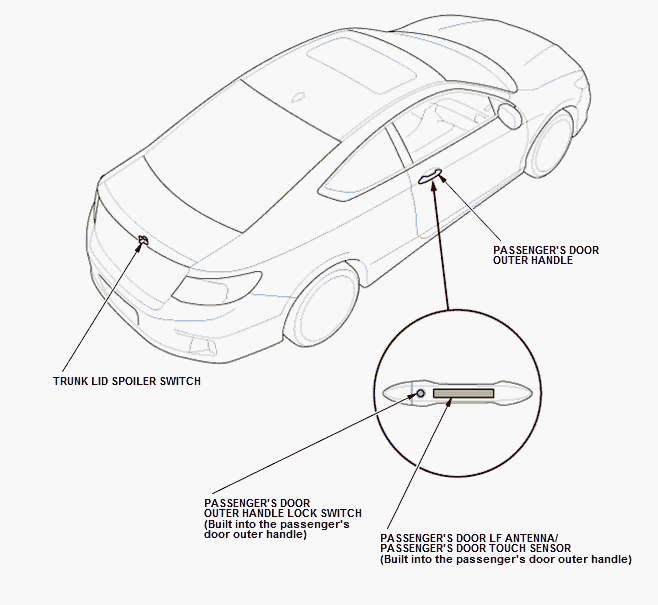 PASSENGER'S DOOR OUTER HANDLE

TRUNK LID SPOILER SWITCH

PASSENGER'S DOOR OUTER HANDLE LOCK SWITCH (Built into the passenger's door outer handle)

PASSENGER'S DOOR LF ANTENNA/ PASSENGER'S DOOR TOUCH SENSOR (Built into the passenger's door outer handle)