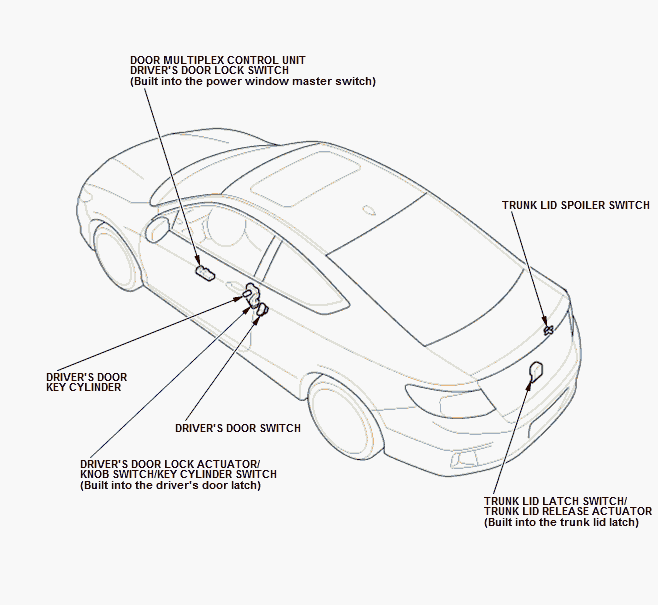 DOOR MULTIPLEX CONTROL UNIT
DRIVER'S DOOR LOCK SWITCH
(Built into the power window master switch)

TRUNK LID SPOILER SWITCH

DRIVER'S DOOR
KEY CYLINDER

DRIVER'S DOOR SWITCH

DRIVER'S DOOR LOCK ACTUATOR/
KNOB SWITCH/KEY CYLINDER SWITCH
(Built into the driver's door latch)

TRUNK LID LATCH SWITCH/
TRUNK LID RELEASE ACTUATOR
(Built into the trunk lid latch)