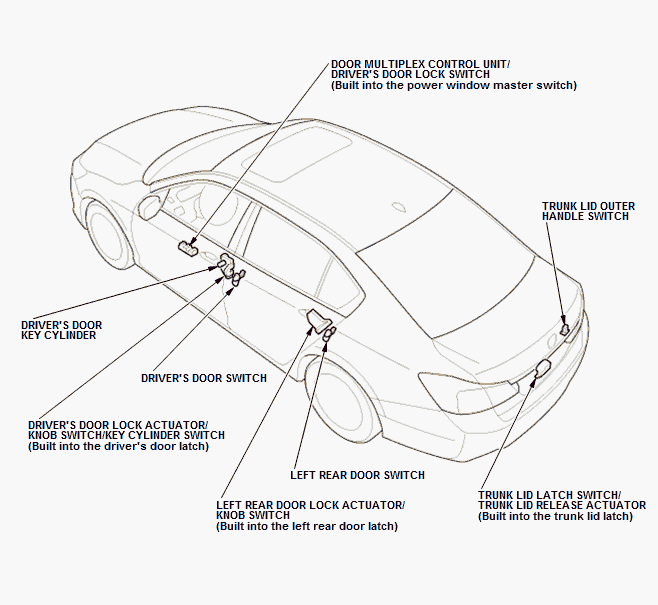 DOOR MULTIPLEX CONTROL UNIT/
DRIVER'S DOOR LOCK SWITCH
(Built into the power window master switch)

TRUNK LID OUTER
HANDLE SWITCH

DRIVER'S DOOR
KEY CYLINDER

DRIVER'S DOOR SWITCH

DRIVER'S DOOR LOCK ACTUATOR/
KNOB SWITCH/KEY CYLINDER SWITCH
(Built into the driver's door latch)

LEFT REAR DOOR SWITCH

LEFT REAR DOOR LOCK ACTUATOR/
KNOB SWITCH
(Built into the left rear door latch)

TRUNK LID LATCH SWITCH/
TRUNK LID RELEASE ACTUATOR
(Built into the trunk lid latch)