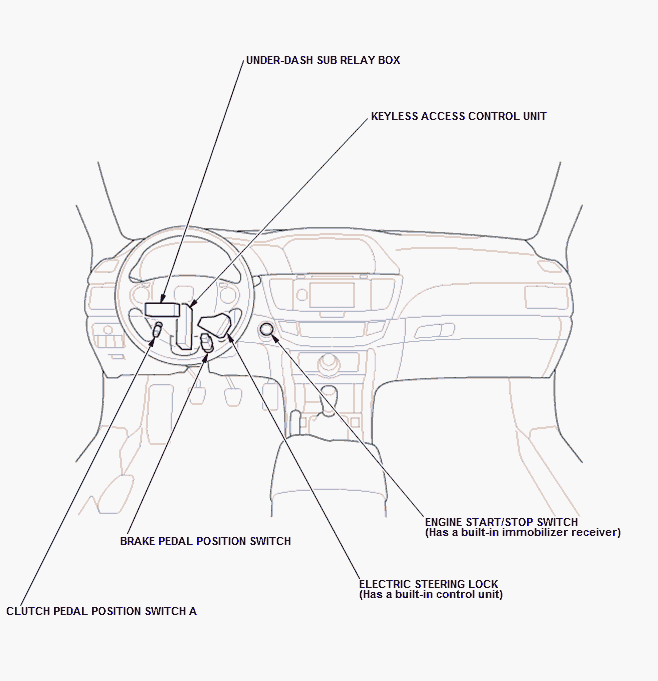 UNDER-DASH SUB RELAY BOX

KEYLESS ACCESS CONTROL UNIT

ENGINE START/STOP SWITCH
(Has a built-in immobilizer receiver)

BRAKE PEDAL POSITION SWITCH

ELECTRIC STEERING LOCK
(Has a built-in control unit)

CLUTCH PEDAL POSITION SWITCH A