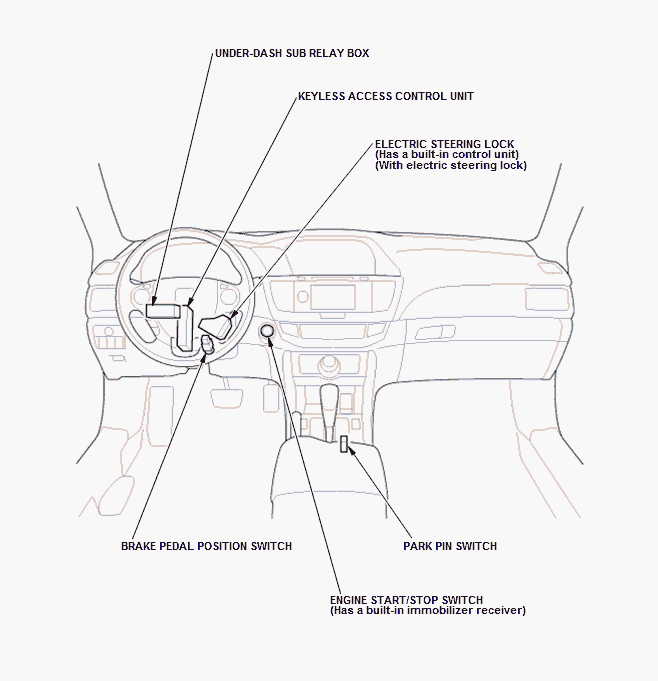 UNDER-DASH SUB RELAY BOX

KEYLESS ACCESS CONTROL UNIT

ELECTRIC STEERING LOCK
(Has a built-in control unit)
(With electric steering lock)

BRAKE PEDAL POSITION SWITCH

PARK PIN SWITCH

ENGINE START/STOP SWITCH
(Has a built-in immobilizer receiver)