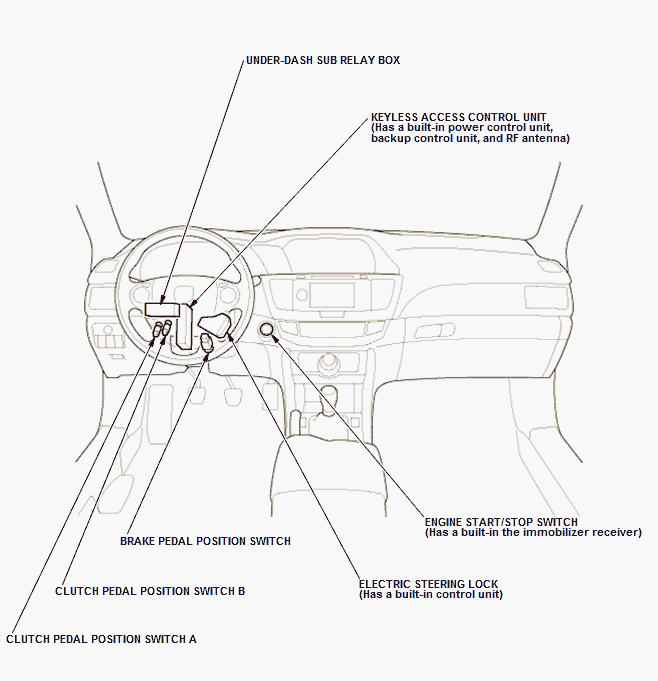 UNDER-DASH SUB RELAY BOX

KEYLESS ACCESS CONTROL UNIT
(Has a built-in power control unit, backup control unit, and RF antenna)

ENGINE START/STOP SWITCH
(Has a built-in the immobilizer receiver)

BRAKE PEDAL POSITION SWITCH

ELECTRIC STEERING LOCK
(Has a built-in control unit)

CLUTCH PEDAL POSITION SWITCH B

CLUTCH PEDAL POSITION SWITCH A