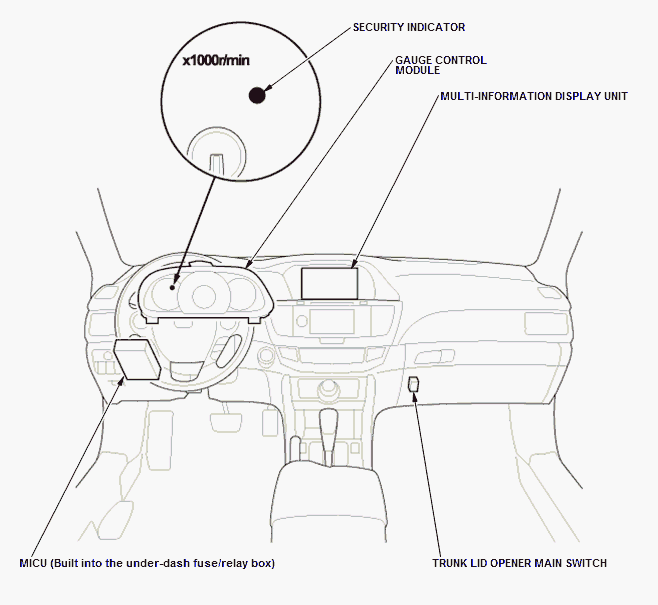 SECURITY INDICATOR

x1000r/min

GAUGE CONTROL MODULE

MULTI-INFORMATION DISPLAY UNIT

MICU (Built into the under-dash fuse/relay box)

TRUNK LID OPENER MAIN SWITCH