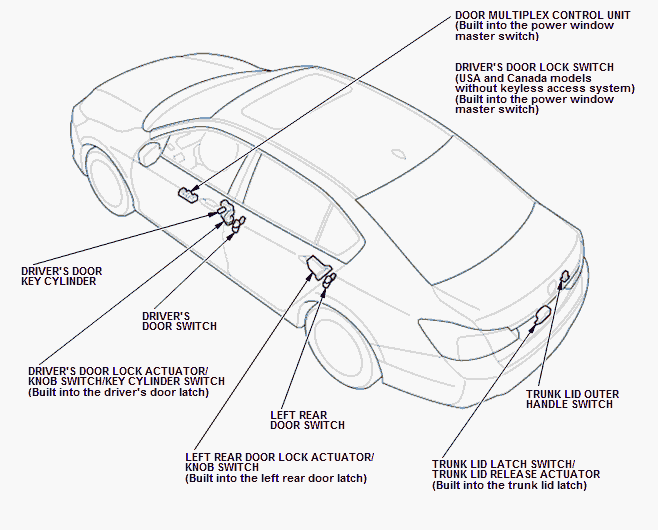 DOOR MULTIPLEX CONTROL UNIT
(Built into the power window master switch)

DRIVER'S DOOR LOCK SWITCH
(USA and Canada models without keyless access system)
(Built into the power window master switch)

DRIVER'S DOOR
KEY CYLINDER

DRIVER'S
DOOR SWITCH

DRIVER'S DOOR LOCK ACTUATOR/
KNOB SWITCH/KEY CYLINDER SWITCH
(Built into the driver's door latch)

LEFT REAR
DOOR SWITCH

LEFT REAR DOOR LOCK ACTUATOR/
KNOB SWITCH
(Built into the left rear door latch)

TRUNK LID OUTER
HANDLE SWITCH

TRUNK LID LATCH SWITCH/
TRUNK LID RELEASE ACTUATOR
(Built into the trunk lid latch)