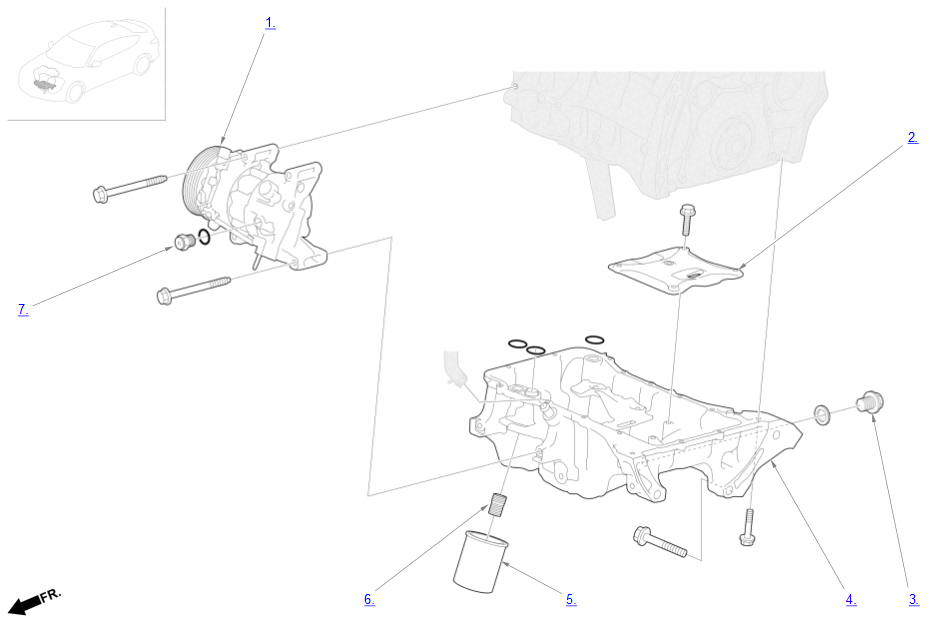 1.

2.

7.

6.

5.

4.

3.

FR.