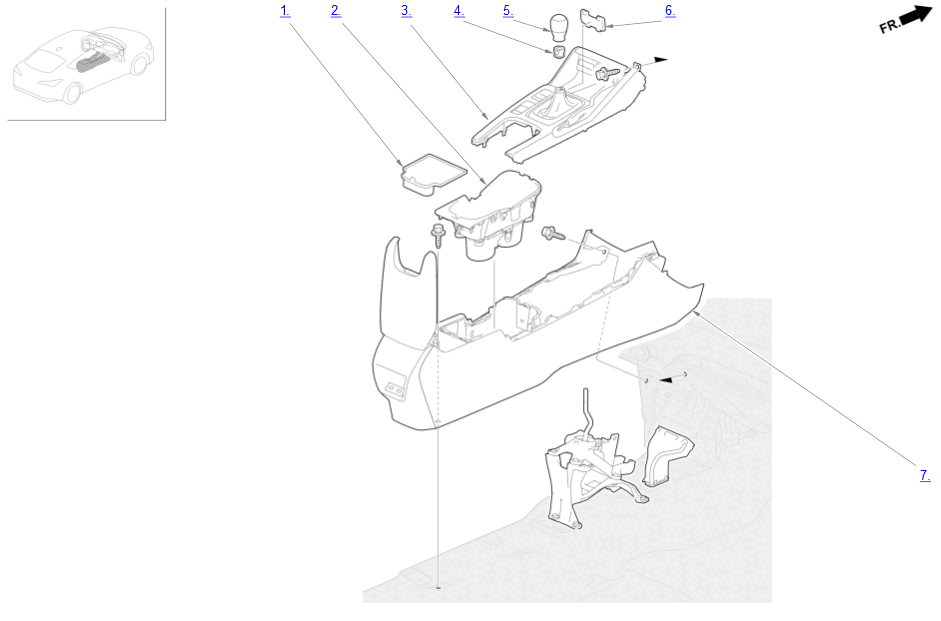 1.
2.
3.
4.
5.
6.
FR.
7.