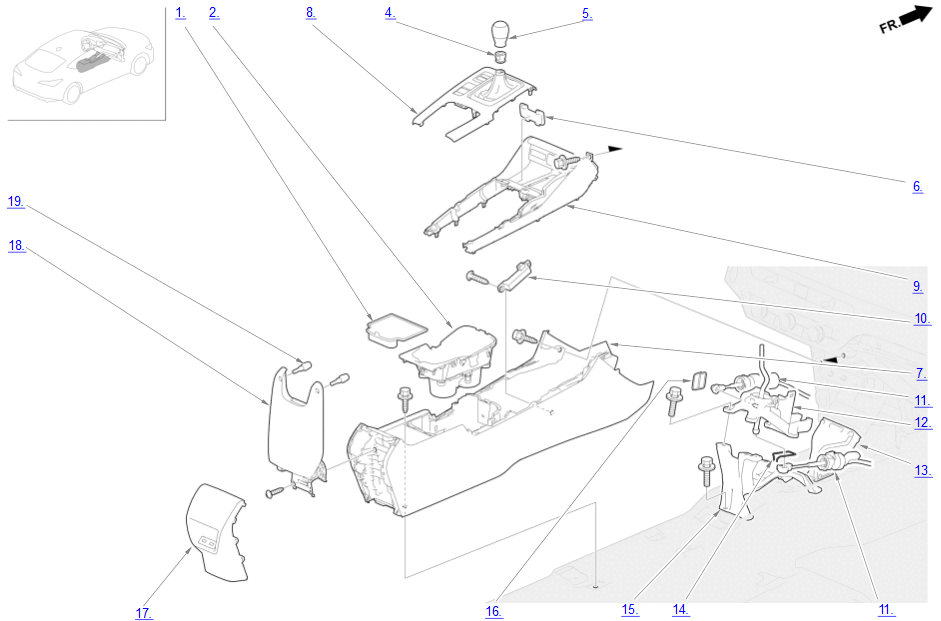 1.
2.
8.
4.
5.
FR.
6.
19.
18.
9.
10.
7.
11.
12.
13.
17.
16.
15.
14.
11.