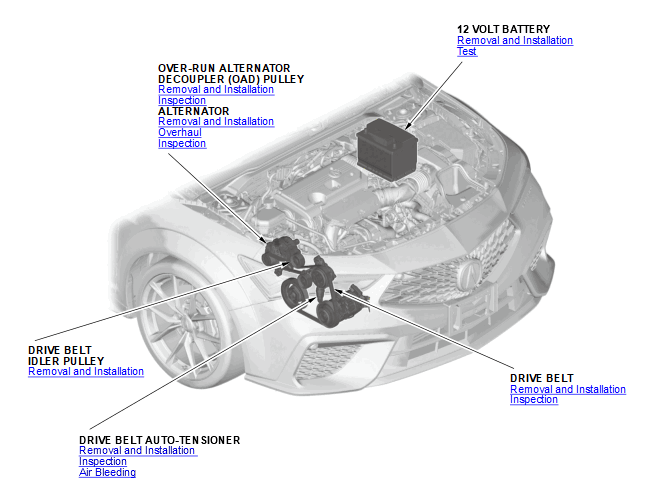 12 VOLT BATTERY
Removal and Installation
Test

OVER-RUN ALTERNATOR DECOUPLER (OAD) PULLEY
Removal and Installation
Inspection

ALTERNATOR
Removal and Installation
Overhaul
Inspection

DRIVE BELT IDLER PULLEY
Removal and Installation

DRIVE BELT
Removal and Installation
Inspection

DRIVE BELT AUTO-TENSIONER
Removal and Installation
Inspection
Air Bleeding