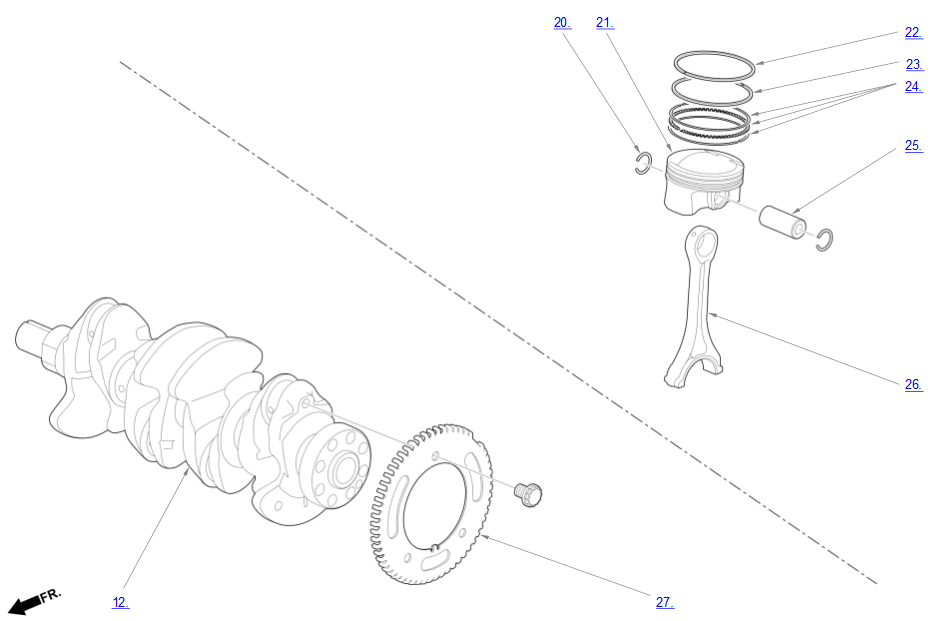 20.
21.
22.
23.
24.
25.
26.
12.
27.
FR.