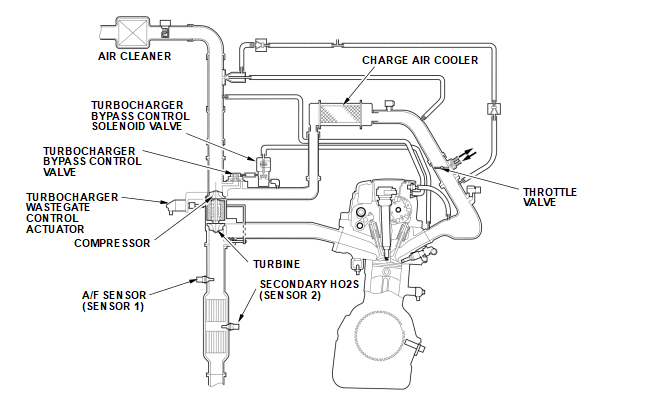 AIR CLEANER

CHARGE AIR COOLER

TURBOCHARGER BYPASS CONTROL SOLENOID VALVE

TURBOCHARGER BYPASS CONTROL VALVE

TURBOCHARGER WASTEGATE CONTROL ACTUATOR

THROTTLE VALVE

COMPRESSOR

TURBINE

A/F SENSOR (SENSOR 1)

SECONDARY HO2S (SENSOR 2)