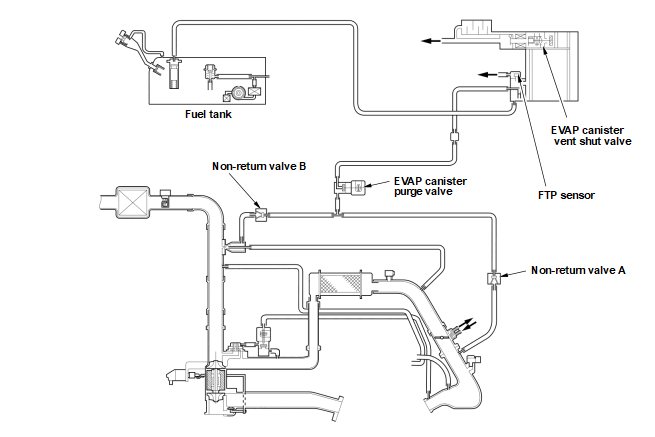 Fuel tank

EVAP canister vent shut valve

Non-return valve B

EVAP canister purge valve

FTP sensor

Non-return valve A