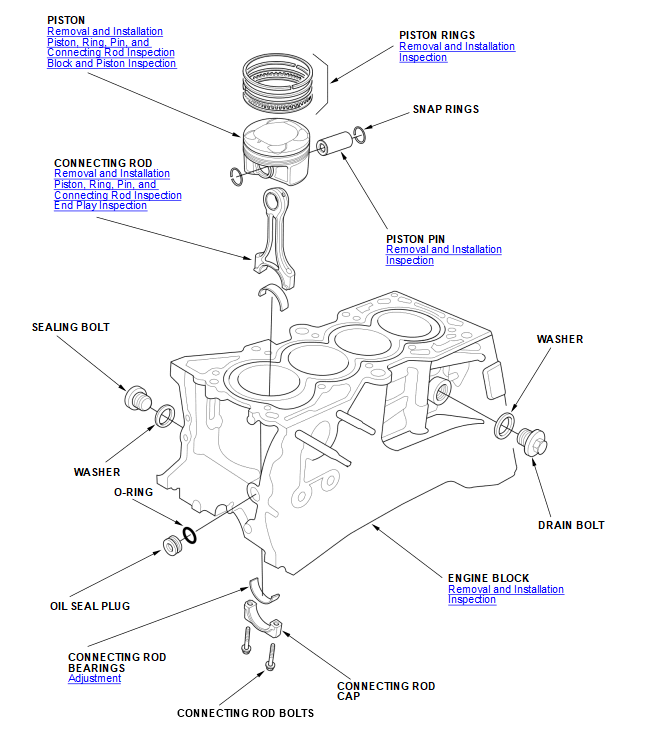 PISTON
Removal and Installation
Piston, Ring, Pin, and Connecting Rod Inspection
Block and Piston Inspection

PISTON RINGS
Removal and Installation
Inspection

SNAP RINGS

CONNECTING ROD
Removal and Installation
Piston, Ring, Pin, and Connecting Rod Inspection
End Play Inspection

PISTON PIN
Removal and Installation
Inspection

SEALING BOLT

WASHER

WASHER

O-RING

DRAIN BOLT

OIL SEAL PLUG

ENGINE BLOCK
Removal and Installation
Inspection

CONNECTING ROD BEARINGS
Adjustment

CONNECTING ROD CAP

CONNECTING ROD BOLTS