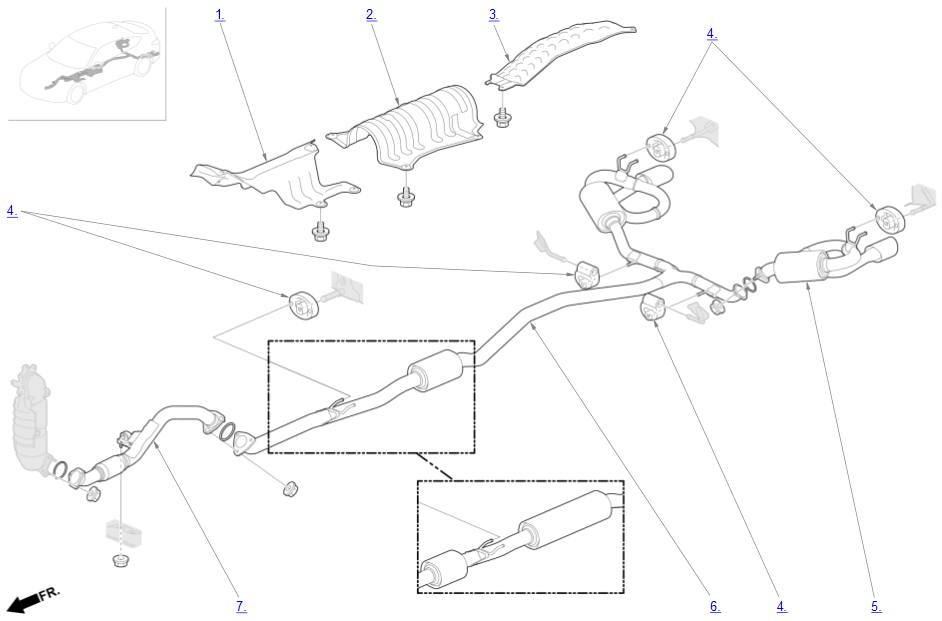 1.
2.
3.
4.
4.
FR.
7.
6.
4.
5.