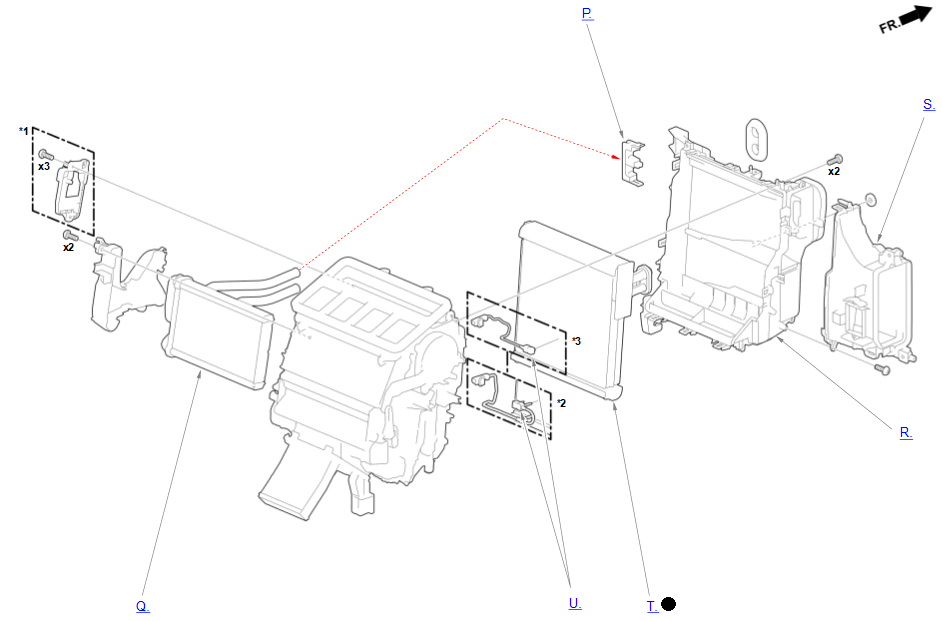 P.

FR.

S.

*1

x3

x2

x2

*3

*2

R.

Q.

U.

T.