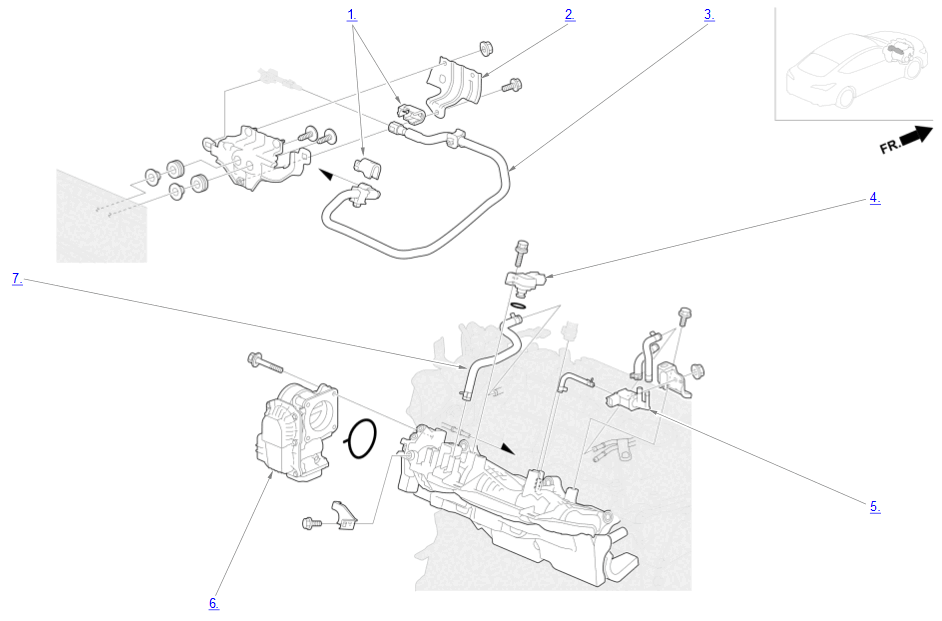 1.
2.
3.
FR.
4.
7.
5.
6.