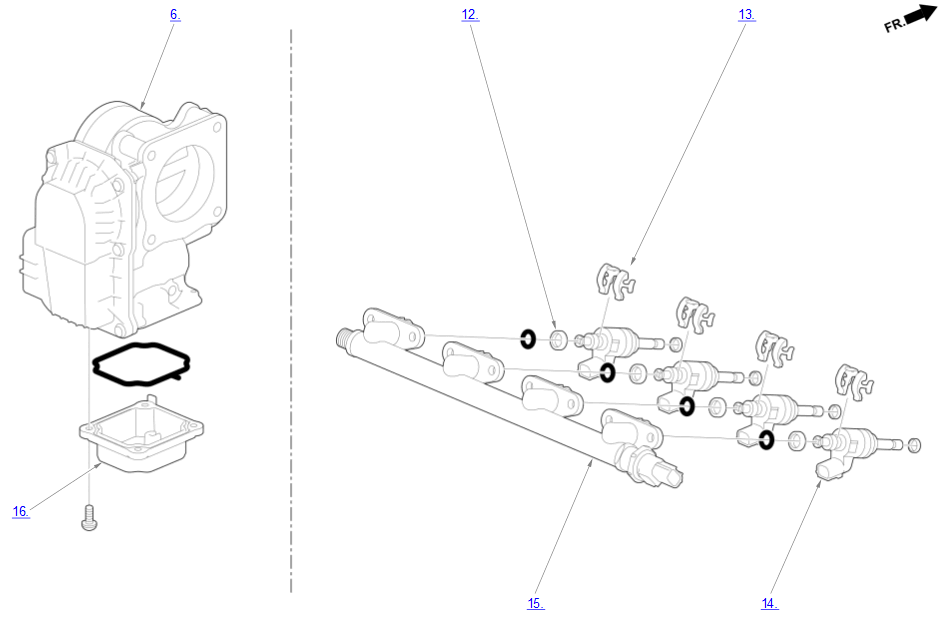 6.

12.

13.

FR.

16.

15.

14.