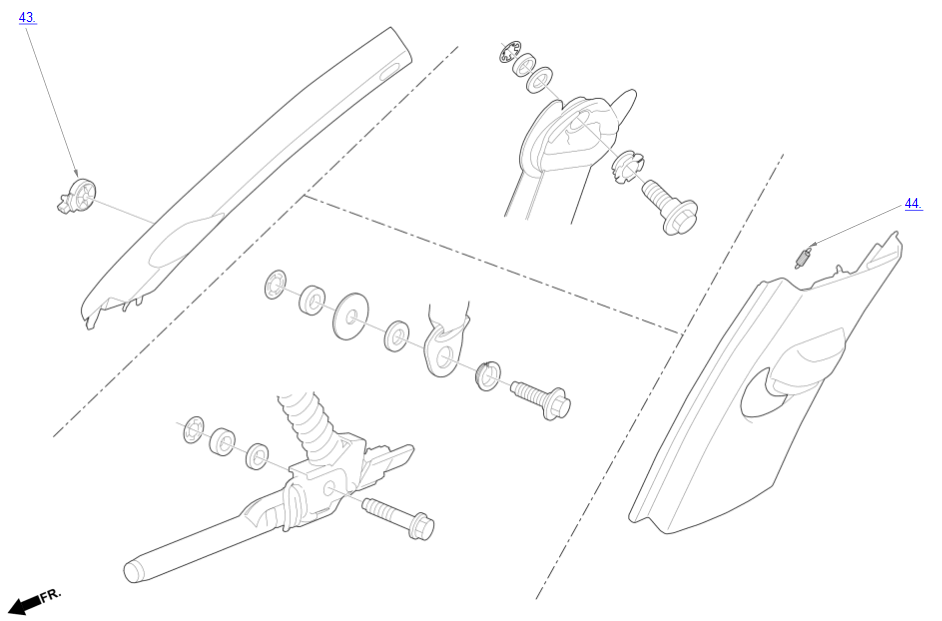 43.

44.

FR.