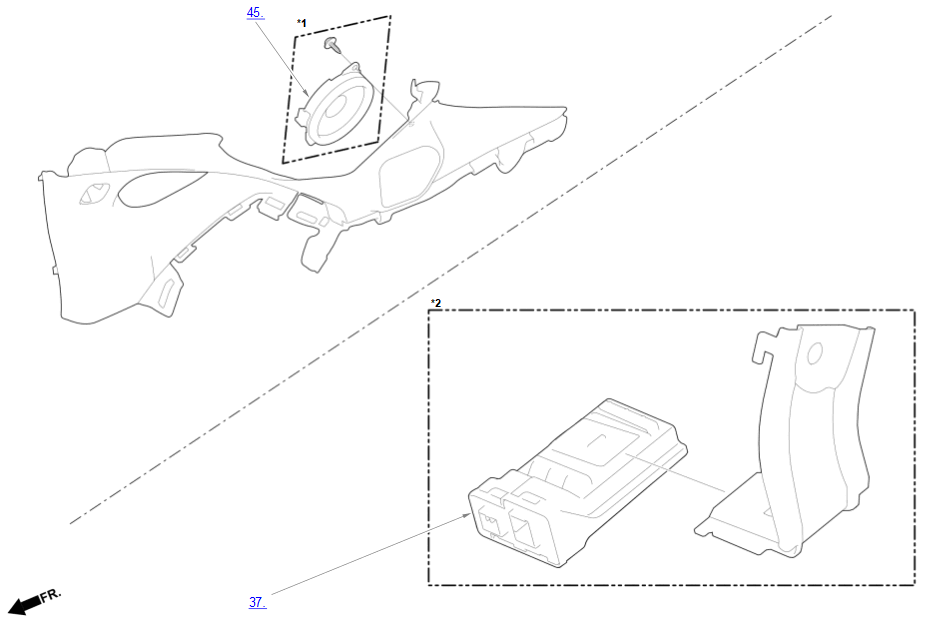 45.

*1

*2

37.

FR.