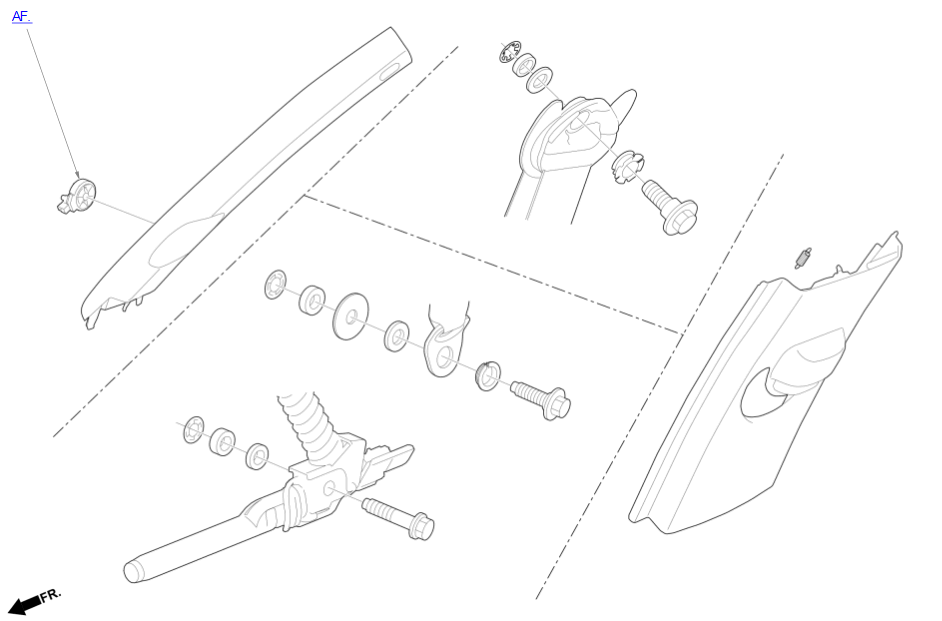 AF.

FR.