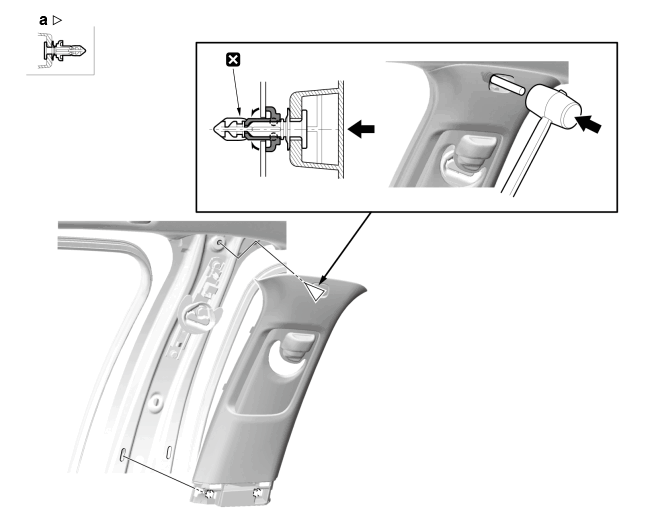 a ▷