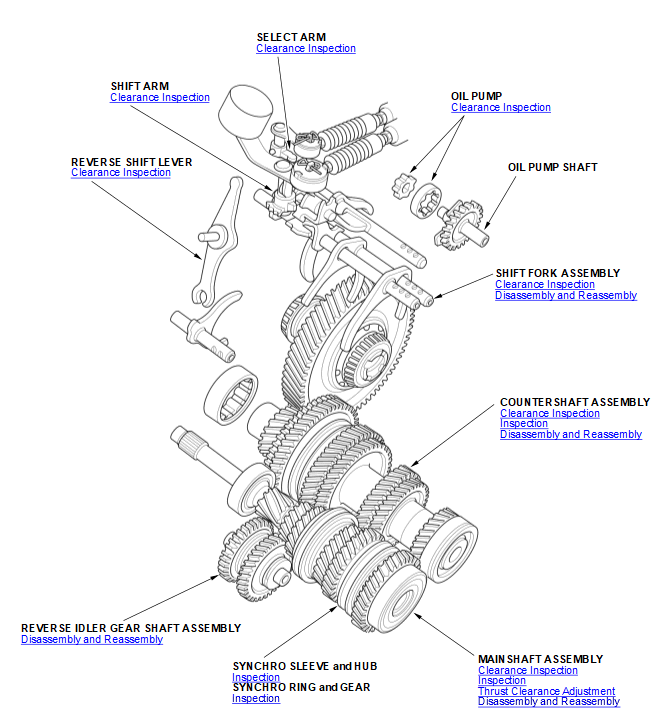 SELECT ARM
Clearance Inspection

SHIFT ARM
Clearance Inspection

OIL PUMP
Clearance Inspection

REVERSE SHIFT LEVER
Clearance Inspection

OIL PUMP SHAFT

SHIFT FORK ASSEMBLY
Clearance Inspection
Disassembly and Reassembly

COUNTERSHAFT ASSEMBLY
Clearance Inspection
Inspection
Disassembly and Reassembly

REVERSE IDLER GEAR SHAFT ASSEMBLY
Disassembly and Reassembly

SYNCHRO SLEEVE and HUB
Inspection
SYNCHRO RING and GEAR
Inspection

MAINSHAFT ASSEMBLY
Clearance Inspection
Inspection
Thrust Clearance Adjustment
Disassembly and Reassembly