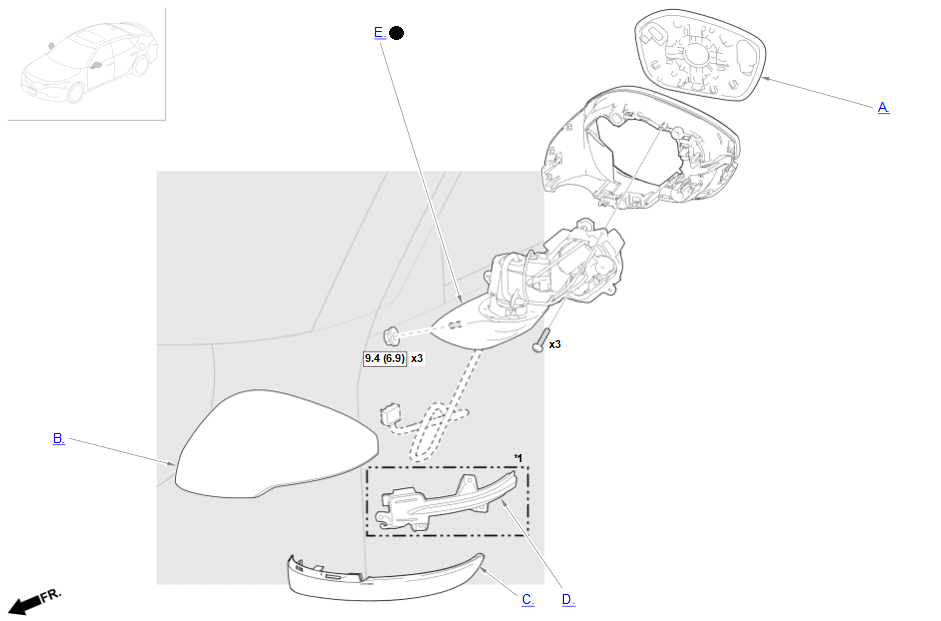 E.

A.

9.4 (6.9) x3

x3

B.

*1

C.

D.

FR.