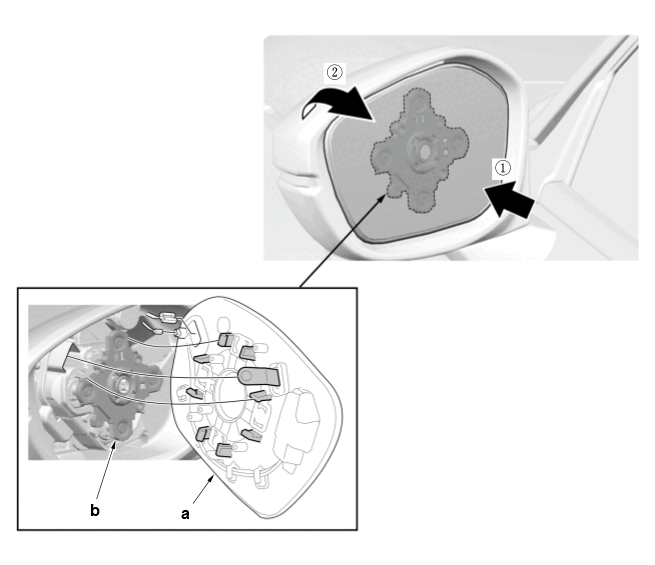 ②
①
b
a