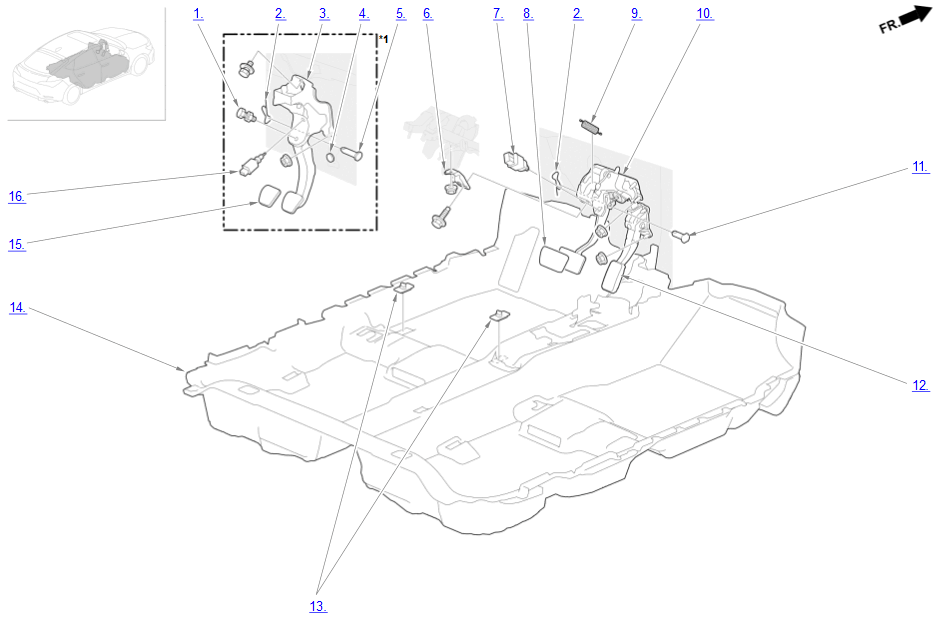 1.
2.
3.
4.
5.
6.
7.
8.
2.
9.
10.
FR.
*1
11.
16.
15.
14.
12.
13.