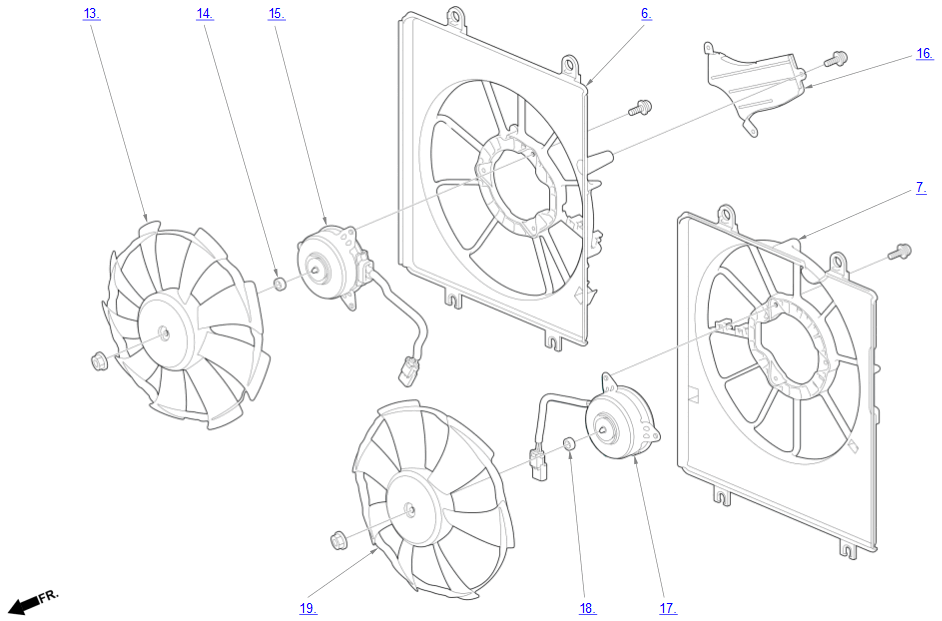 13.
14.
15.
6.
16.
7.
19.
18.
17.
FR.