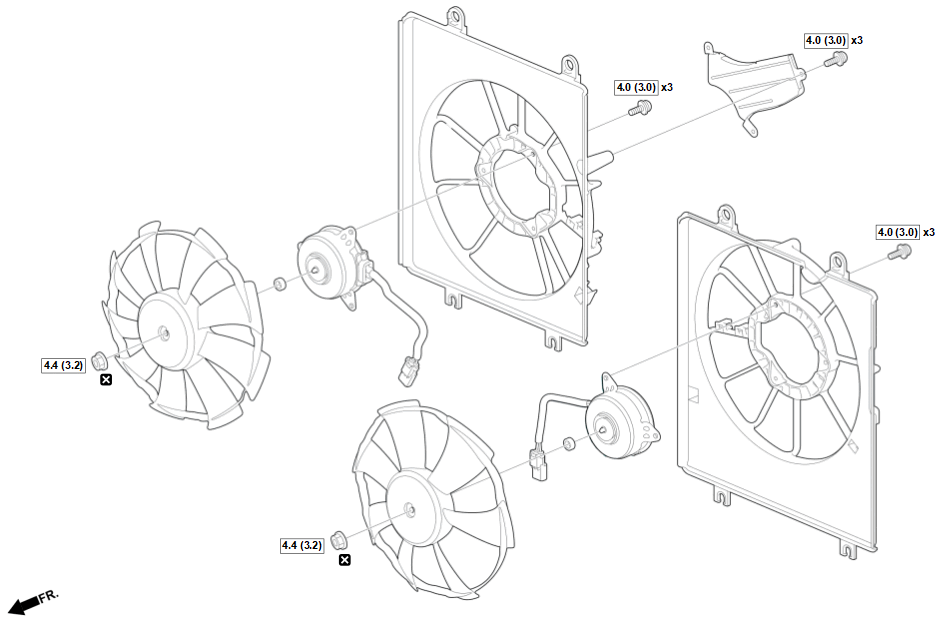 4.0 (3.0) x3

4.0 (3.0) x3

4.0 (3.0) x3

4.4 (3.2)

4.4 (3.2)

FR.