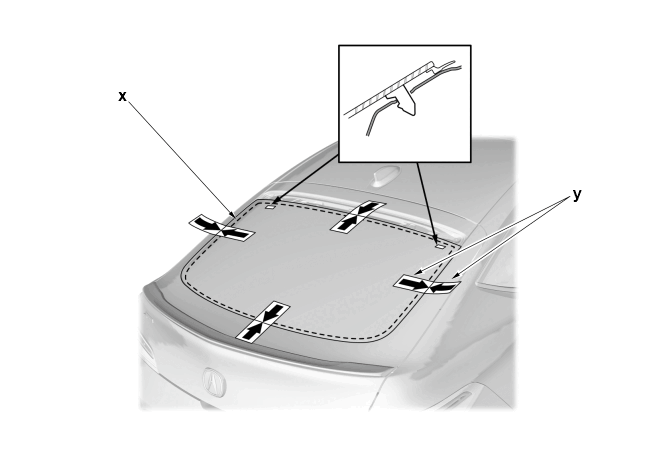 x

y