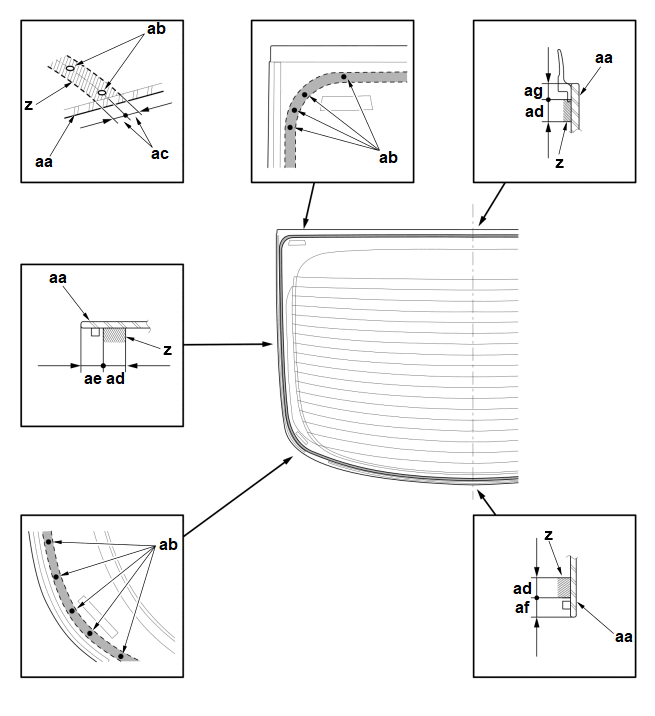 ab
z
aa
ac
ab
aa
ag
ad
z
aa
z
ae ad
ab
z
ad
af
aa