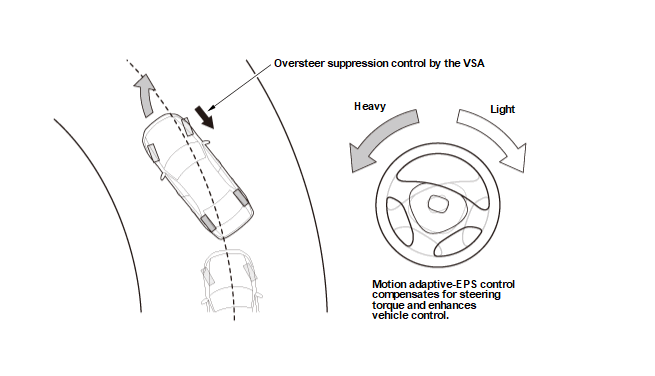 Oversteer suppression control by the VSA

Heavy

Light

Motion adaptive-EPS control compensates for steering torque and enhances vehicle control.