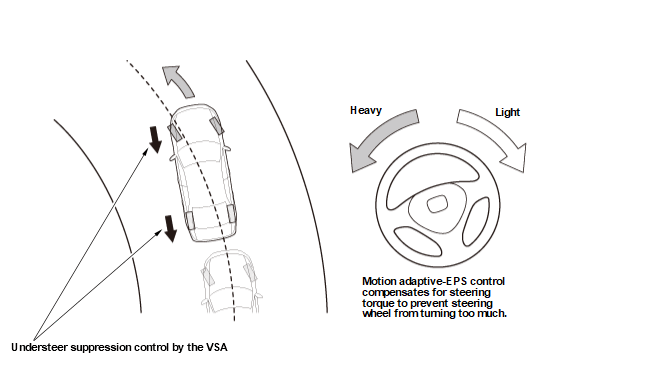 Heavy

Light

Motion adaptive-EPS control compensates for steering torque to prevent steering wheel from turning too much.

Understeer suppression control by the VSA