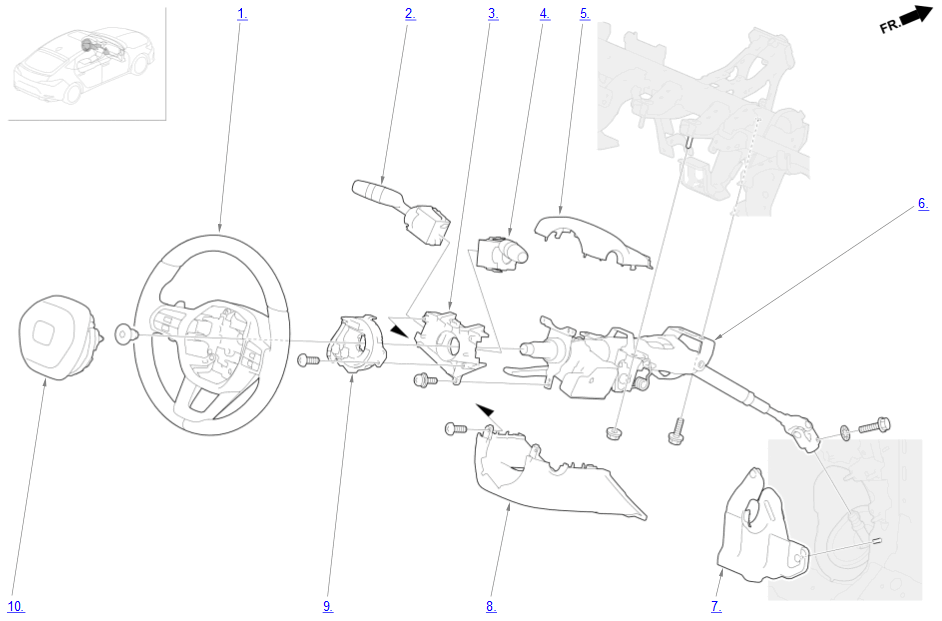 1.
2.
3.
4.
5.
FR.
6.
10.
9.
8.
7.