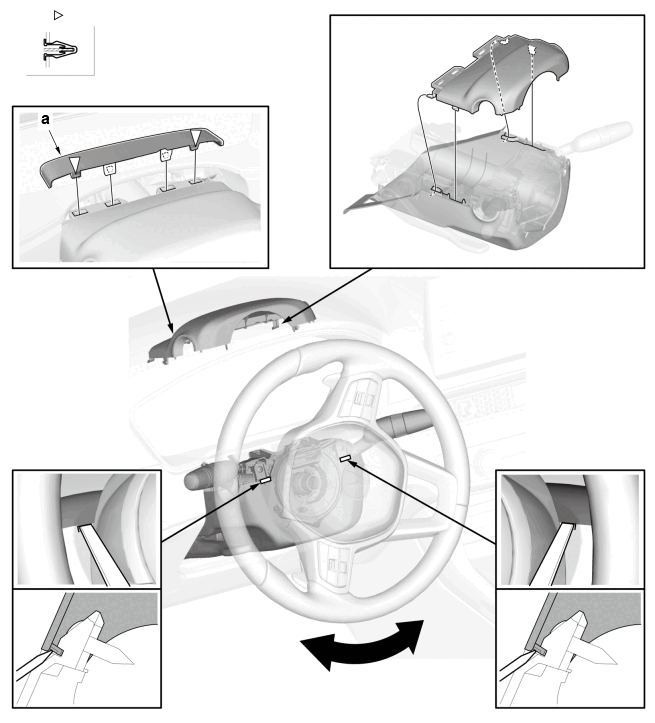 a