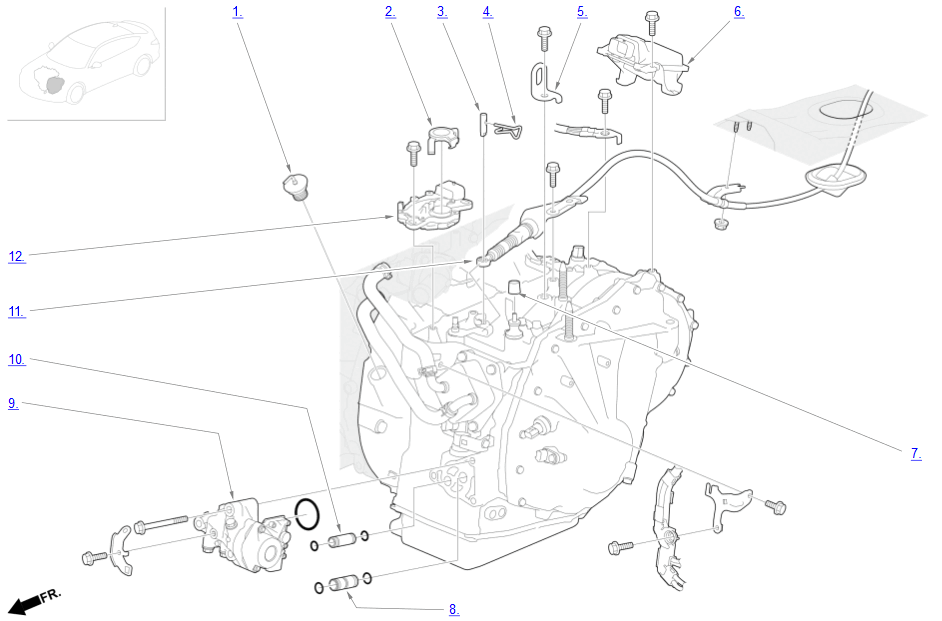 1.
2.
3.
4.
5.
6.
12.
11.
10.
9.
7.
8.
FR.