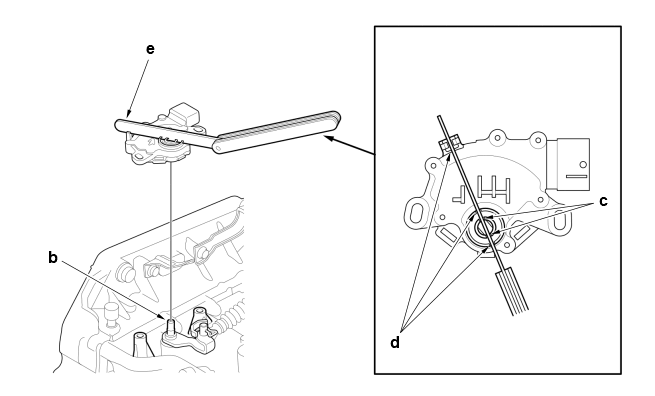 e
b
c
d