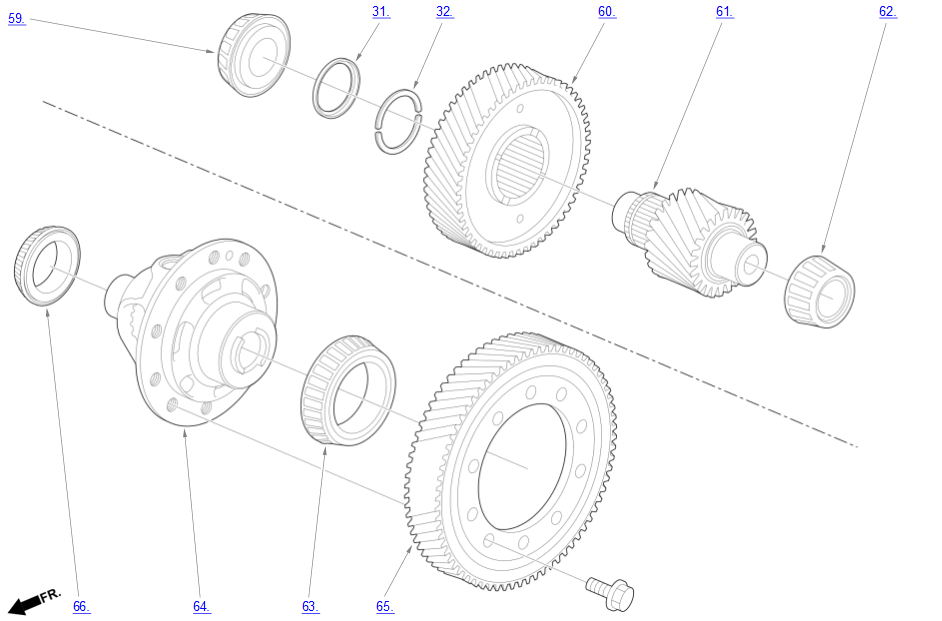 59.

31.

32.

60.

61.

62.

FR.

66.

64.

63.

65.