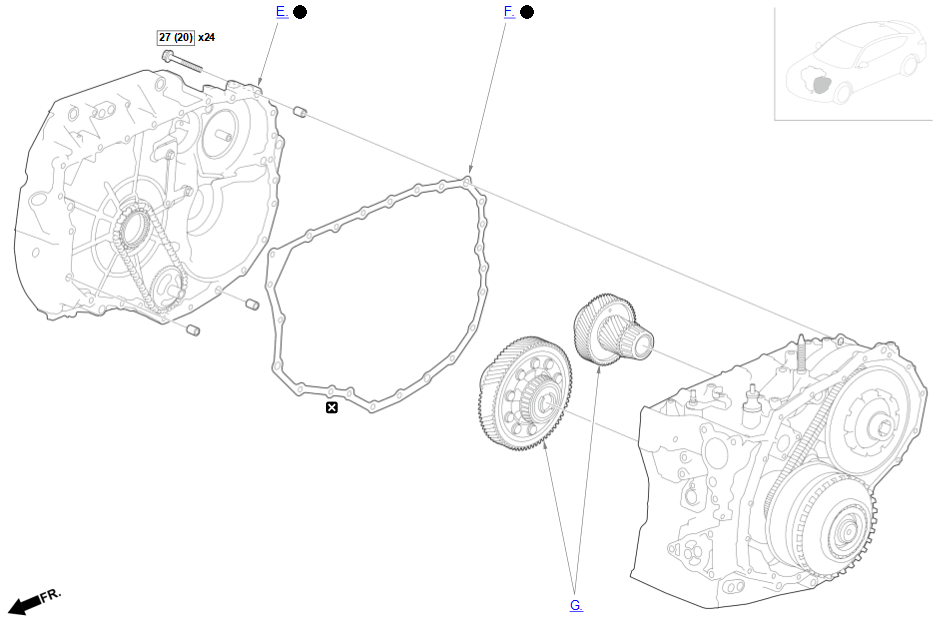 E.

F.

27 (20) x24

G.

FR.