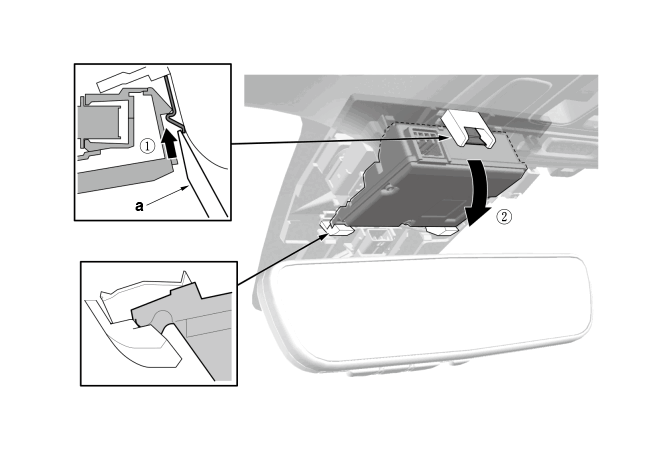 ①
a
②