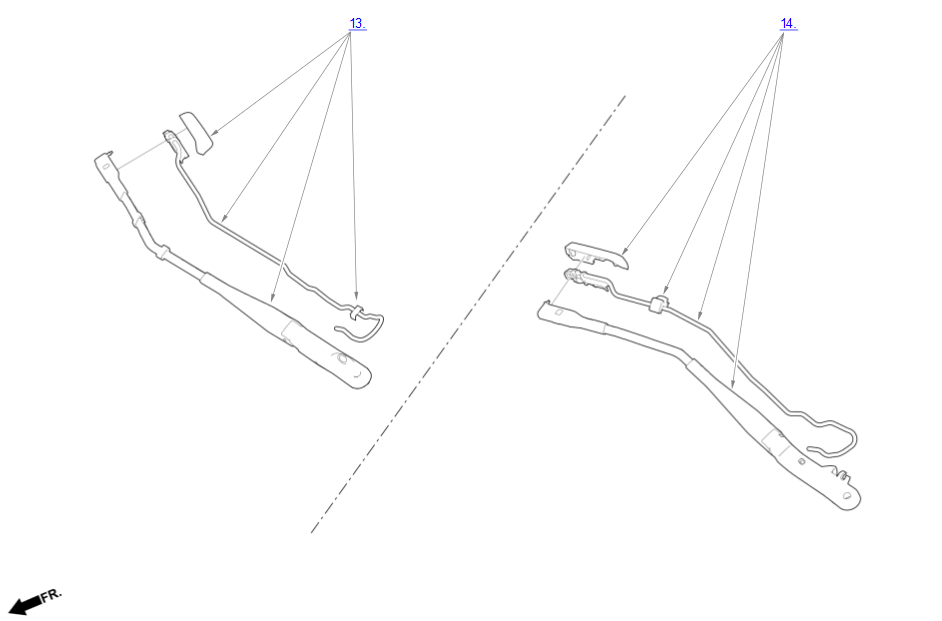 13.

14.

FR.