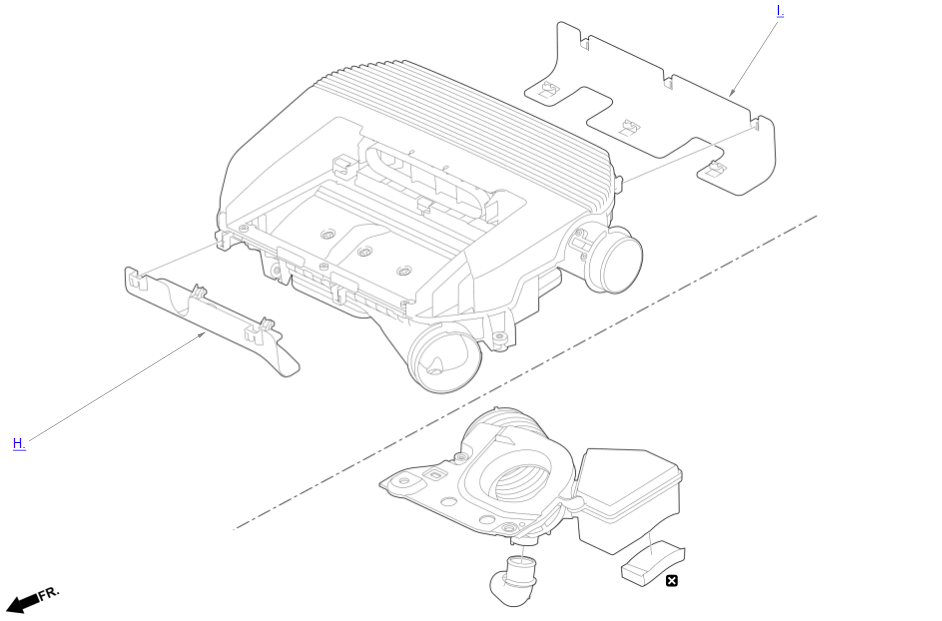 I.

H.

FR.