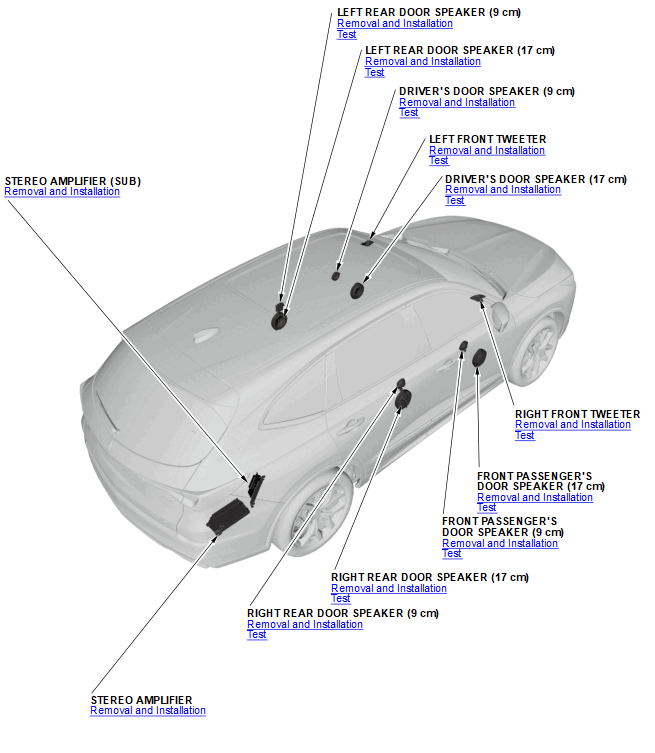 LEFT REAR DOOR SPEAKER (9 cm)
Removal and Installation
Test

LEFT REAR DOOR SPEAKER (17 cm)
Removal and Installation
Test

DRIVER'S DOOR SPEAKER (9 cm)
Removal and Installation
Test

LEFT FRONT TWEETER
Removal and Installation
Test

DRIVER'S DOOR SPEAKER (17 cm)
Removal and Installation
Test

STEREO AMPLIFIER (SUB)
Removal and Installation

RIGHT FRONT TWEETER
Removal and Installation
Test

FRONT PASSENGER'S DOOR SPEAKER (17 cm)
Removal and Installation
Test

FRONT PASSENGER'S DOOR SPEAKER (9 cm)
Removal and Installation
Test

RIGHT REAR DOOR SPEAKER (17 cm)
Removal and Installation
Test

RIGHT REAR DOOR SPEAKER (9 cm)
Removal and Installation
Test

STEREO AMPLIFIER
Removal and Installation