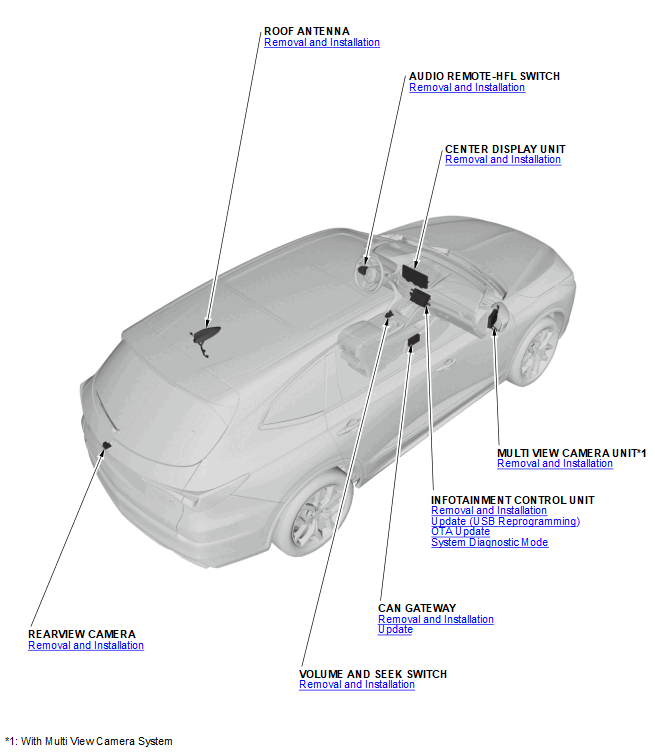 ROOF ANTENNA
Removal and Installation

AUDIO REMOTE-HFL SWITCH
Removal and Installation

CENTER DISPLAY UNIT
Removal and Installation

MULTI VIEW CAMERA UNIT*1
Removal and Installation

INFOTAINMENT CONTROL UNIT
Removal and Installation
Update (USB Reprogramming)
OTA Update
System Diagnostic Mode

CAN GATEWAY
Removal and Installation
Update

REARVIEW CAMERA
Removal and Installation

VOLUME AND SEEK SWITCH
Removal and Installation

*1: With Multi View Camera System