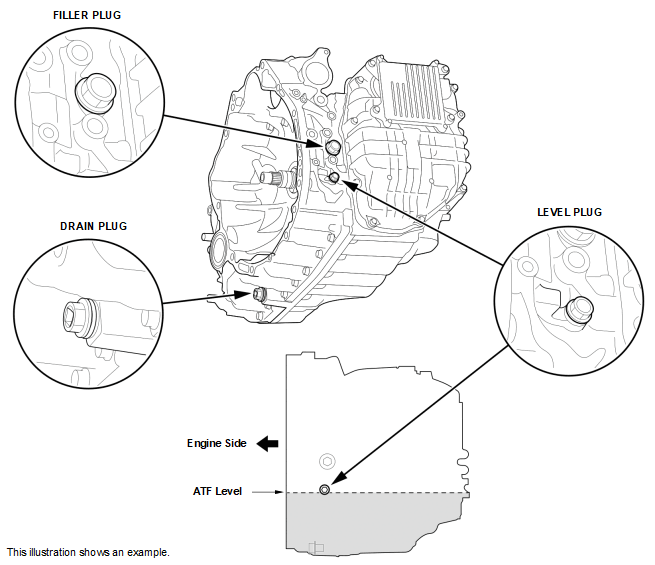 FILLER PLUG

DRAIN PLUG

LEVEL PLUG

Engine Side

ATF Level

This illustration shows an example.