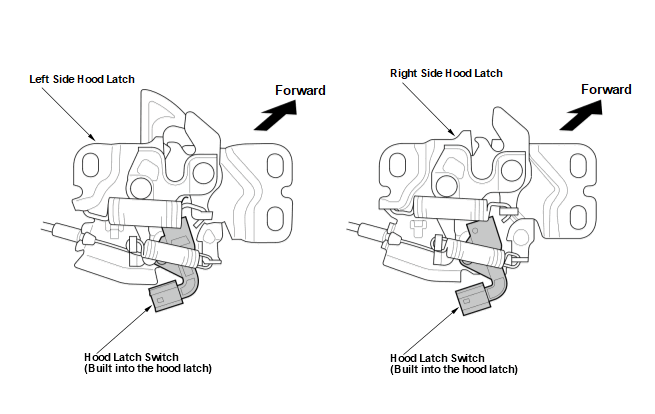 Left Side Hood Latch

Forward

Hood Latch Switch
(Built into the hood latch)

Right Side Hood Latch

Forward

Hood Latch Switch
(Built into the hood latch)