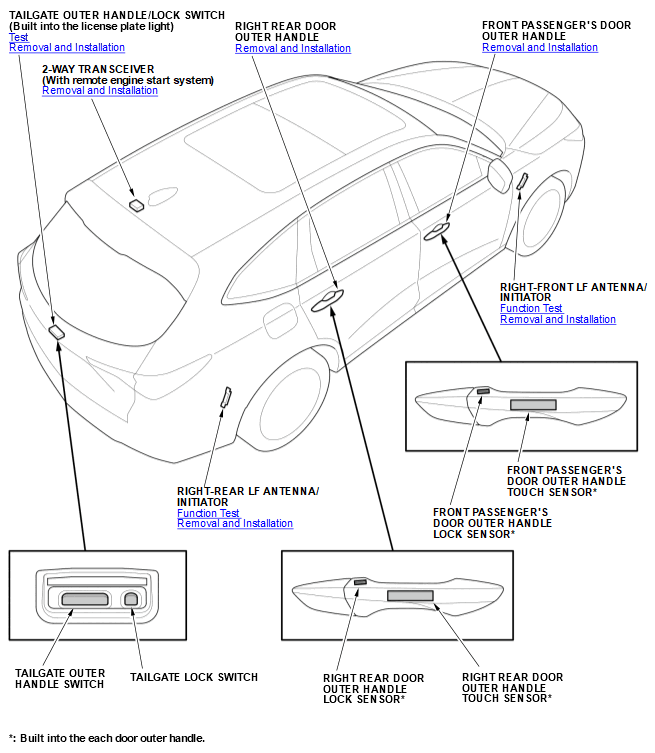 TAILGATE OUTER HANDLE/LOCK SWITCH
(Built into the license plate light)
Test
Removal and Installation

2-WAY TRANSCEIVER
(With remote engine start system)
Removal and Installation

RIGHT REAR DOOR OUTER HANDLE
Removal and Installation

FRONT PASSENGER'S DOOR OUTER HANDLE
Removal and Installation

RIGHT-FRONT LF ANTENNA/ INITIATOR
Function Test
Removal and Installation

FRONT PASSENGER'S DOOR OUTER HANDLE TOUCH SENSOR*

FRONT PASSENGER'S DOOR OUTER HANDLE LOCK SENSOR*

RIGHT-REAR LF ANTENNA/ INITIATOR
Function Test
Removal and Installation

TAILGATE OUTER HANDLE SWITCH

TAILGATE LOCK SWITCH

RIGHT REAR DOOR OUTER HANDLE LOCK SENSOR*

RIGHT REAR DOOR OUTER HANDLE TOUCH SENSOR*

*: Built into the each door outer handle.