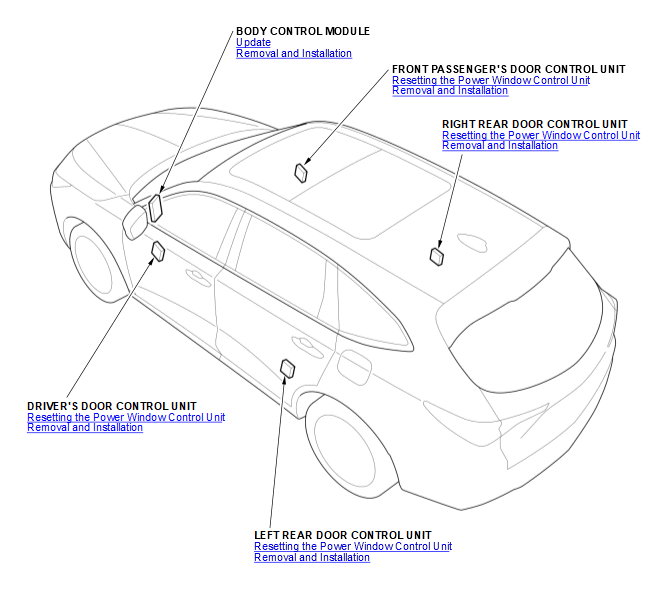 BODY CONTROL MODULE
Update
Removal and Installation

FRONT PASSENGER'S DOOR CONTROL UNIT
Resetting the Power Window Control Unit
Removal and Installation

RIGHT REAR DOOR CONTROL UNIT
Resetting the Power Window Control Unit
Removal and Installation

DRIVER'S DOOR CONTROL UNIT
Resetting the Power Window Control Unit
Removal and Installation

LEFT REAR DOOR CONTROL UNIT
Resetting the Power Window Control Unit
Removal and Installation