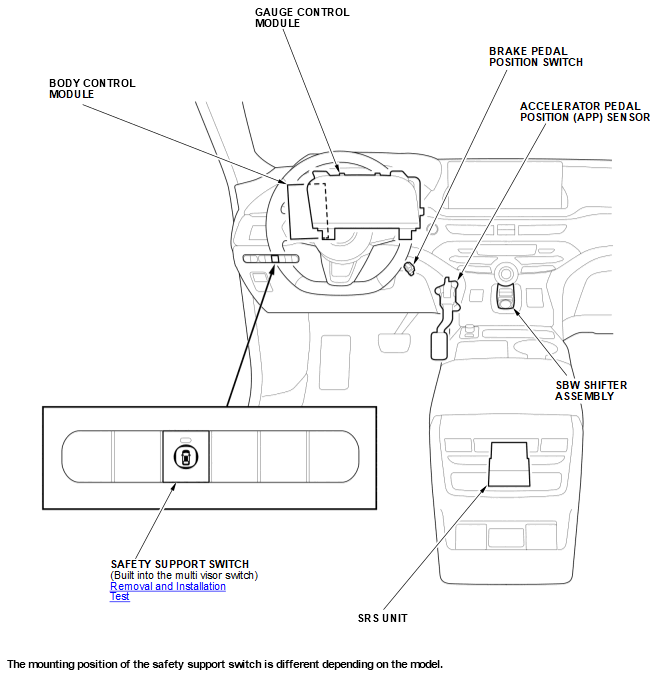 GAUGE CONTROL MODULE

BRAKE PEDAL POSITION SWITCH

BODY CONTROL MODULE

ACCELERATOR PEDAL POSITION (APP) SENSOR

SBW SHIFTER ASSEMBLY

SAFETY SUPPORT SWITCH
(Built into the multi visor switch)
Removal and Installation
Test

SRS UNIT

The mounting position of the safety support switch is different depending on the model.